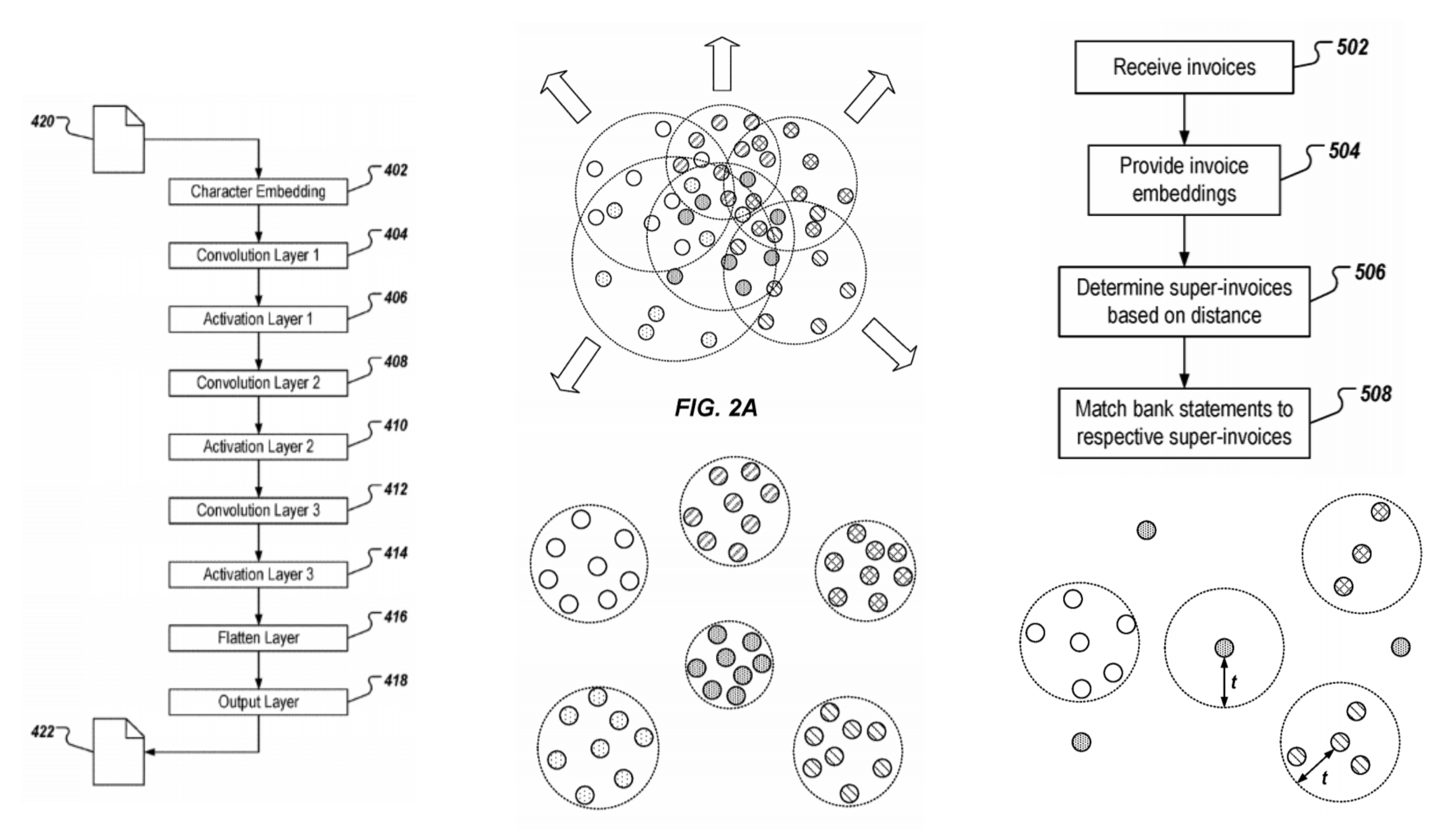 420
Character Embedding 402
Convolution Layer 1 404
Activation Layer 1 406
Convolution Layer 2 408
Activation Layer 2 410
Convolution Layer 3 412
Activation Layer 3 414
Flatten Layer 416
Output Layer 418
422

FIG. 2A

Receive invoices 502
Provide invoice embeddings 504
Determine super-invoices based on distance 506
Match bank statements to respective super-invoices 508

t
t